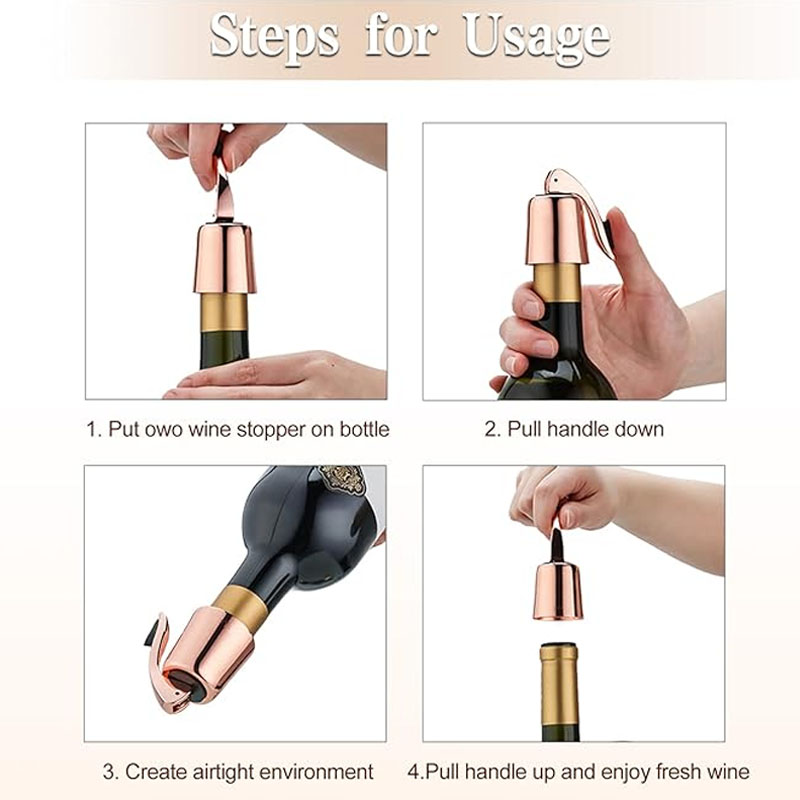 Steps for Usage

1. Put owo wine stopper on bottle

2. Pull handle down

3. Create airtight environment

4.Pull handle up and enjoy fresh wine