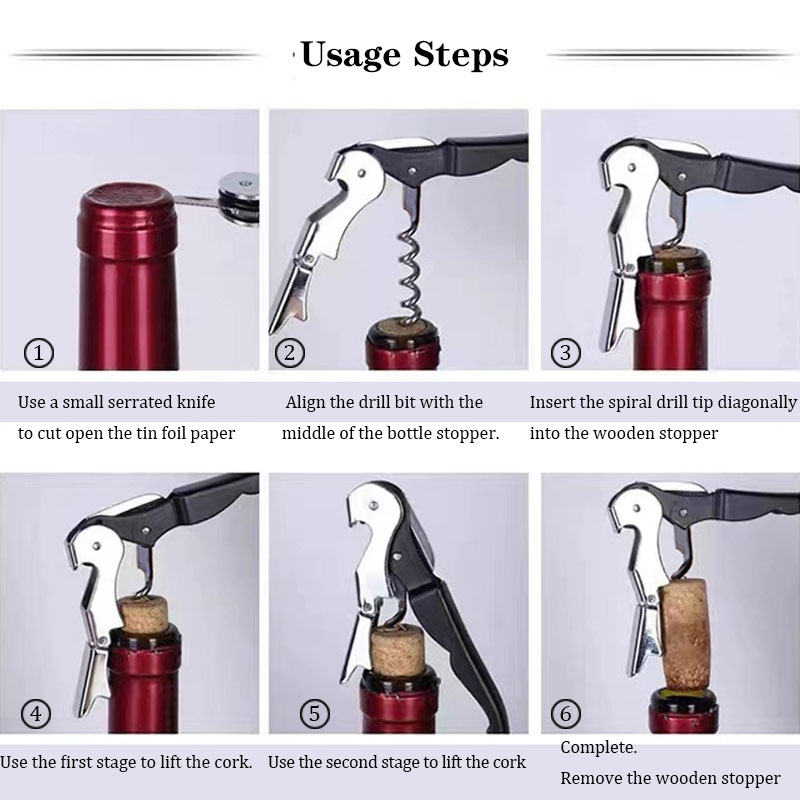 Usage Steps

①

Use a small serrated knife to cut open the tin foil paper

②

Align the drill bit with the middle of the bottle stopper.

③

Insert the spiral drill tip diagonally into the wooden stopper

④

Use the first stage to lift the cork.

⑤

Use the second stage to lift the cork

⑥

Complete.
Remove the wooden stopper