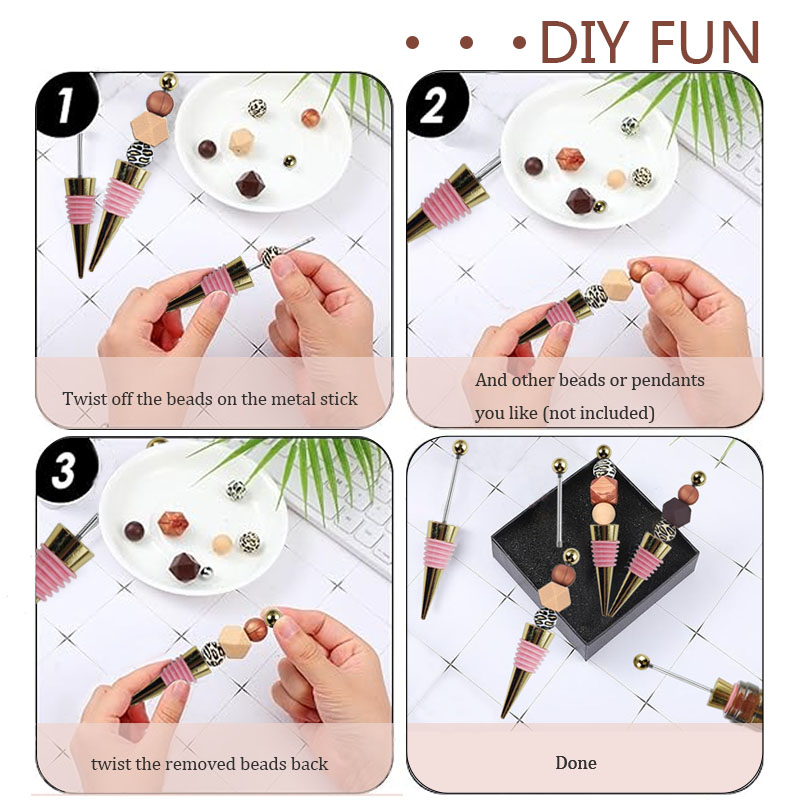 • • • DIY FUN

1

Twist off the beads on the metal stick

2

And other beads or pendants you like (not included)

3

twist the removed beads back

Done